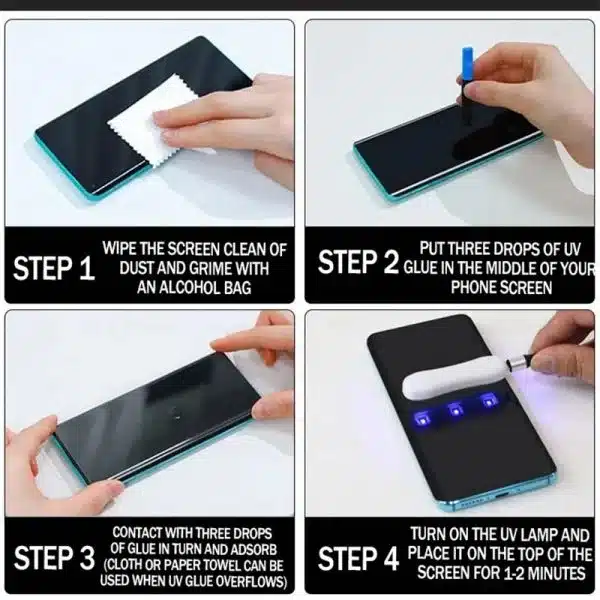 STEP 1
WIPE THE SCREEN CLEAN OF DUST AND GRIME WITH AN ALCOHOL BAG

STEP 2
PUT THREE DROPS OF UV GLUE IN THE MIDDLE OF YOUR PHONE SCREEN

STEP 3
CONTACT WITH THREE DROPS OF GLUE IN TURN AND ADSORB (CLOTH OR PAPER TOWEL CAN BE USED WHEN UV GLUE OVERFLOWS)

STEP 4
TURN ON THE UV LAMP AND PLACE IT ON THE TOP OF THE SCREEN FOR 1-2 MINUTES