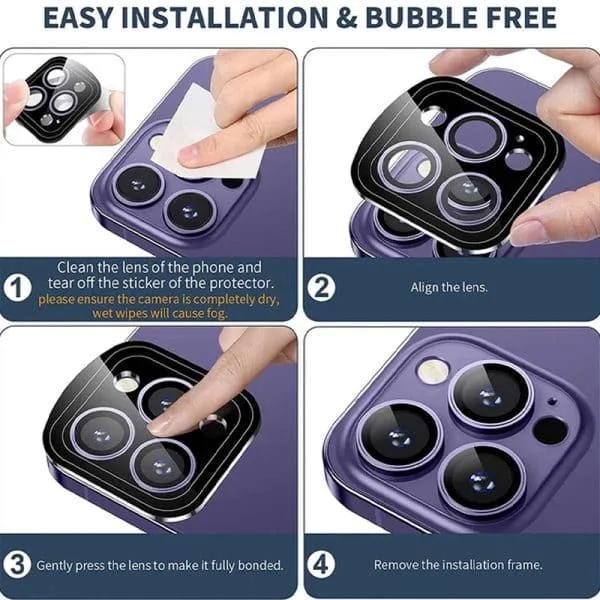 EASY INSTALLATION & BUBBLE FREE

1 Clean the lens of the phone and tear off the sticker of the protector.
please ensure the camera is completely dry, wet wipes will cause fog.

2 Align the lens.

3 Gently press the lens to make it fully bonded.

4 Remove the installation frame.