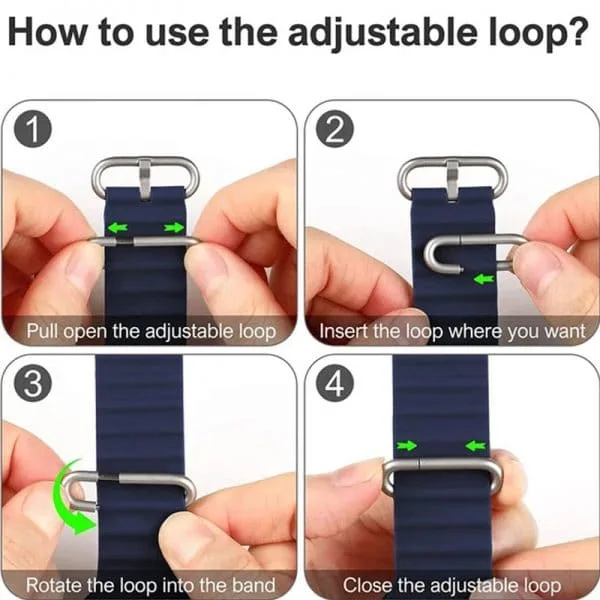 How to use the adjustable loop?

1
Pull open the adjustable loop

2
Insert the loop where you want

3
Rotate the loop into the band

4
Close the adjustable loop